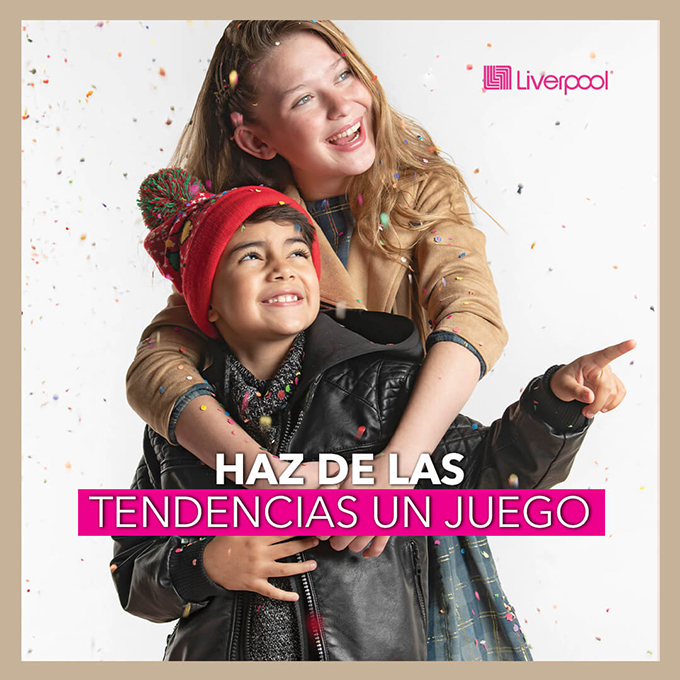 Liverpool

HAZ DE LAS
TENDENCIAS UN JUEGO